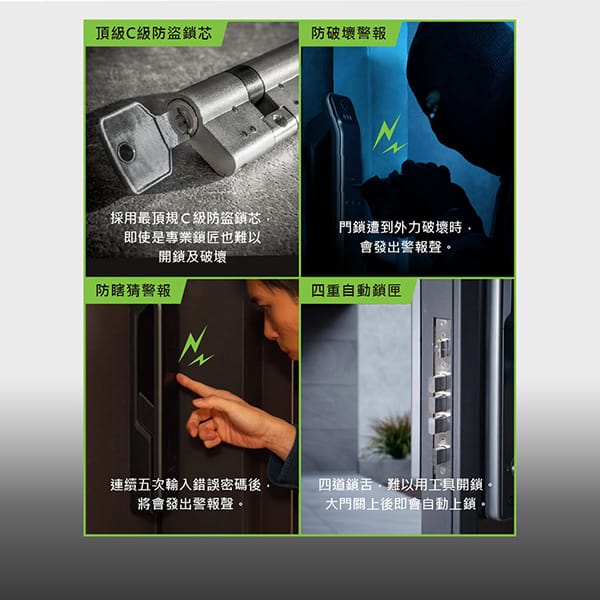 頂級C級防盜鎖芯

採用最頂規C級防盜鎖芯，即使是專業鎖匠也難以開鎖及破壞

防破壞警報

門鎖遭到外力破壞時，會發出警報聲。

防瞎猜警報

連續五次輸入錯誤密碼後，將會發出警報聲。

四重自動鎖匣

四道鎖舌，難以用工具開鎖，大門關上後即會自動上鎖。