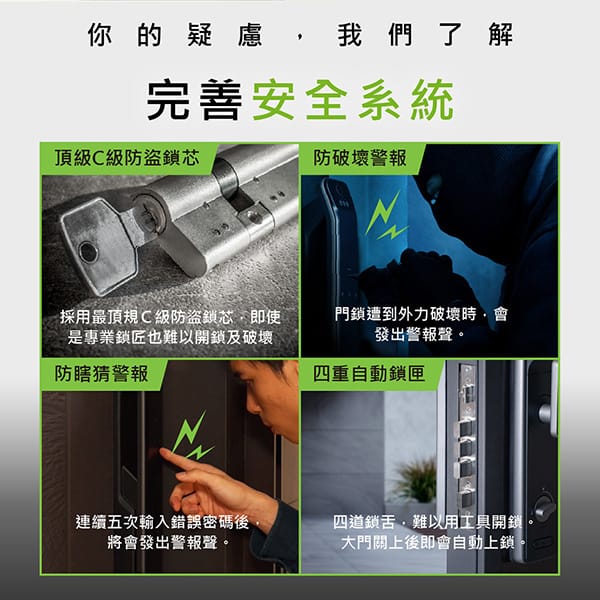 你的疑慮，我們了解

完善安全系統

頂級C級防盜鎖芯

採用最頂規C級防盜鎖芯，即使是專業鎖匠也難以開鎖及破壞

防破壞警報

門鎖遭到外力破壞時，會發出警報聲。

防瞎猜警報

連續五次輸入錯誤密碼後，將會發出警報聲。

四重自動鎖匣

四道鎖舌，難以用工具開鎖。大門關上後即會自動上鎖。