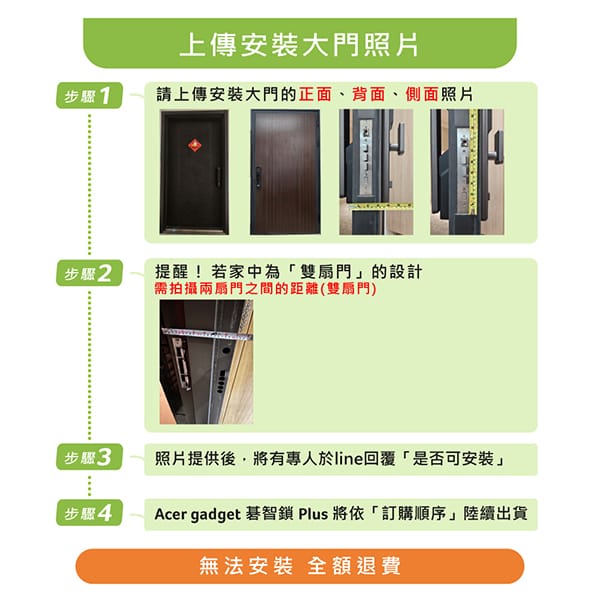 上傳安裝大門照片

步驟1

請上傳安裝大門的正面、背面、側面照片

步驟2

提醒！若家中為「雙扇門」的設計
需拍攝兩扇門之間的距離(雙扇門)

步驟3

照片提供後，將有專人於line回覆「是否可安裝」

步驟4

Acer gadget 碁智鎖 Plus 將依「訂購順序」陸續出貨

無法安裝 全額退費