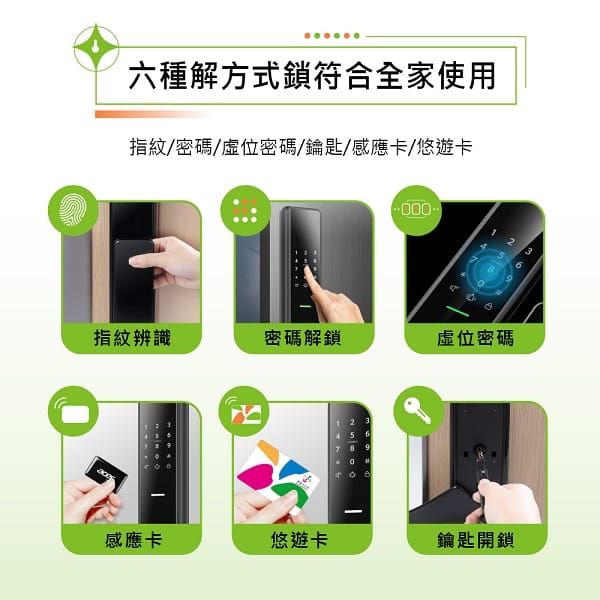 六種解方式鎖符合全家使用

指紋/密碼/虛位密碼/鑰匙/感應卡/悠遊卡

指紋辨識

密碼解鎖

虛位密碼

感應卡

悠遊卡

鑰匙開鎖